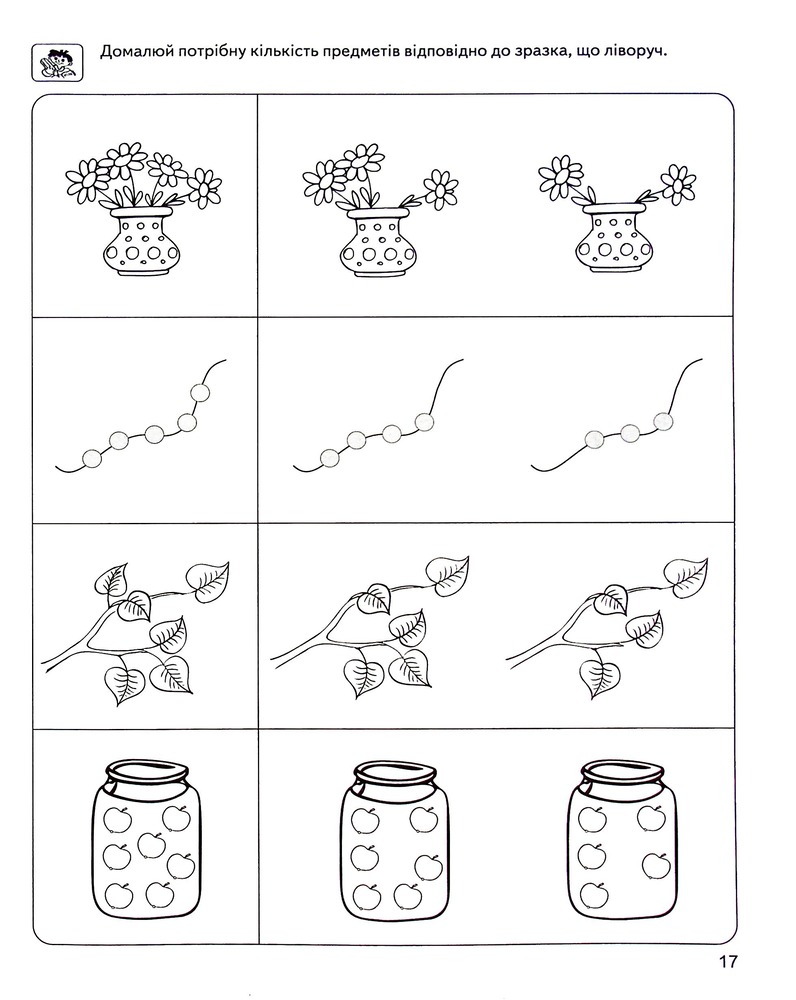 Домалюй потрібну кількість предметів відповідно до зразка, що ліворуч.

17