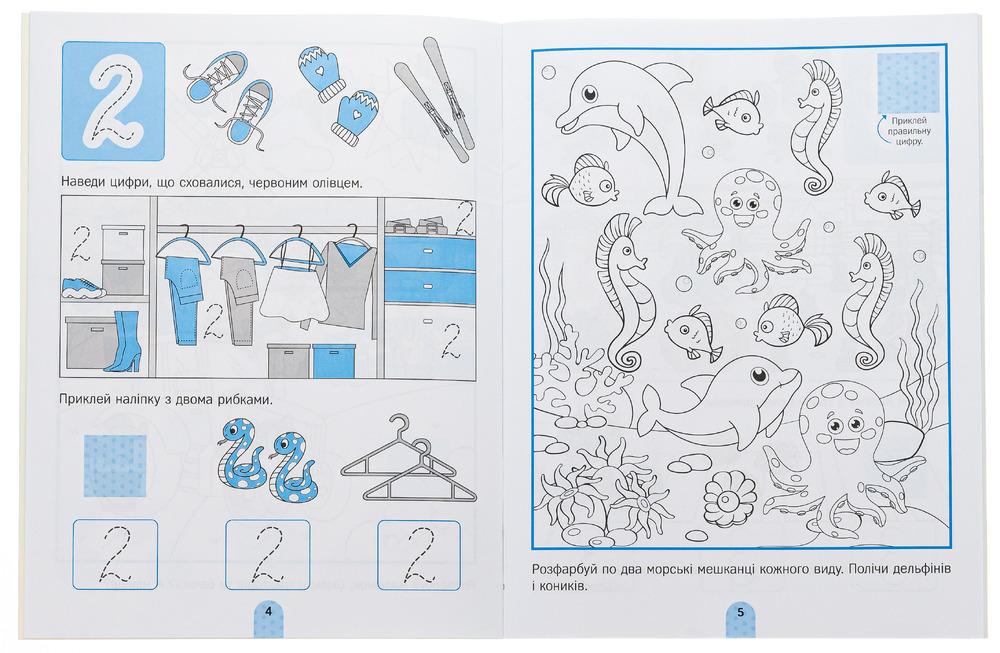 2

Наведи цифри, що сховалися, червоним олівцем.

2

2

2

2

Приклей наліпку з двома рибками.

2

2

2

4

Приклей правильну цифру.

Розфарбуй по два морські мешканці кожного виду. Полічи дельфінів і коників.

5