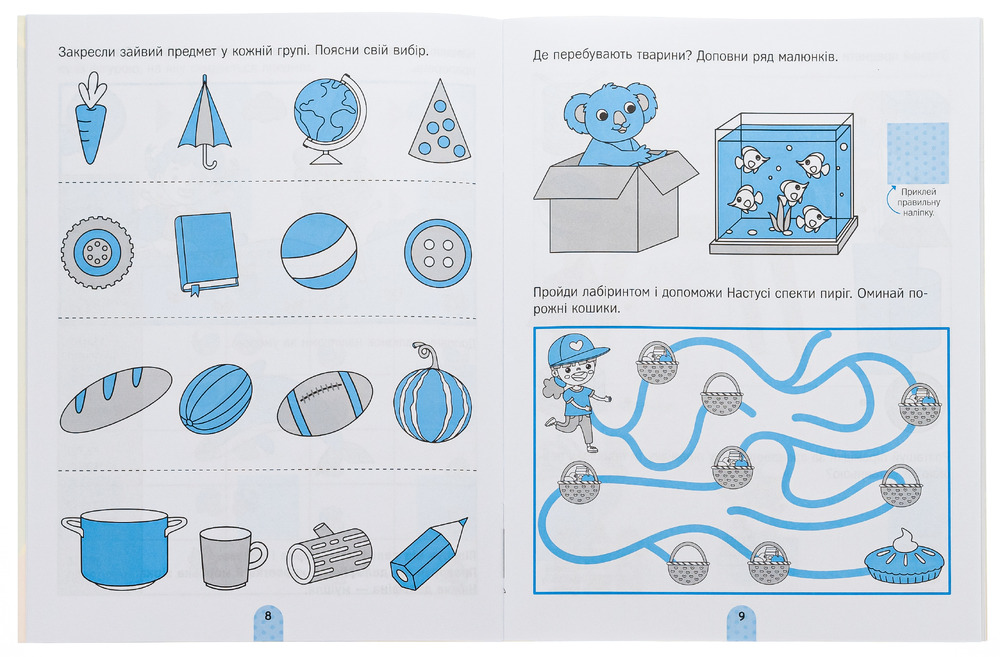 Закресли зайвий предмет у кожній групі. Поясни свій вибір.

8

Де перебувають тварини? Доповни ряд малюнків.

Приклей правильну наліпку.

Пройди лабіринтом і допоможи Настусі спекти пиріг. Оминай порожні кошики.

9