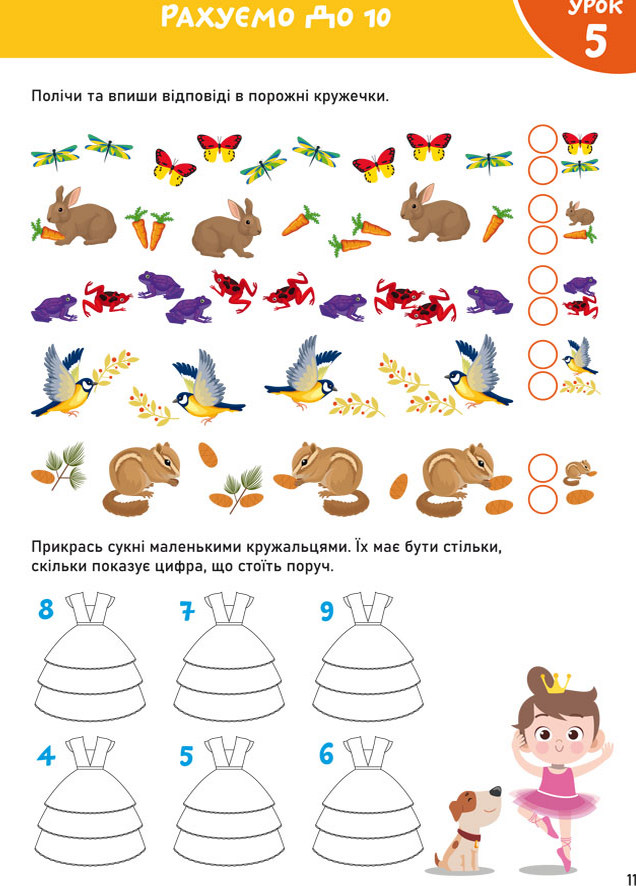 РАХУЄМО ДО 10

УРОК
5

Полічи та впиши відповіді в порожні кружечки.

Прикрась сукні маленькими кружальцями. Їх має бути стільки, скільки показує цифра, що стоїть поруч.

8
7
9
4
5
6

11