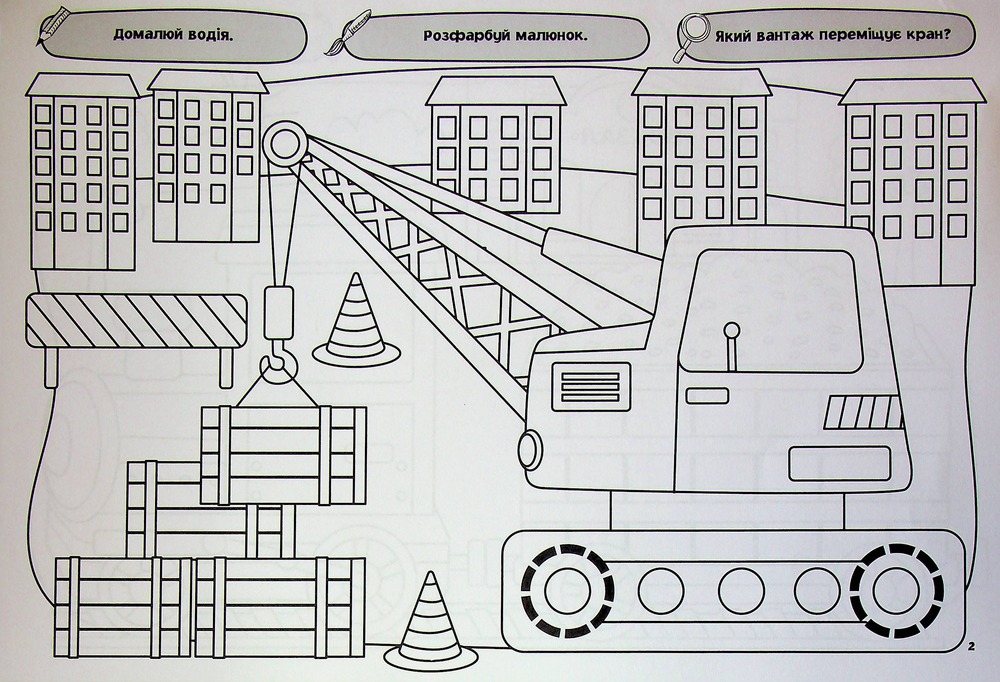 Домалюй водія.

Розфарбуй малюнок.

Який вантаж переміщує кран?

2