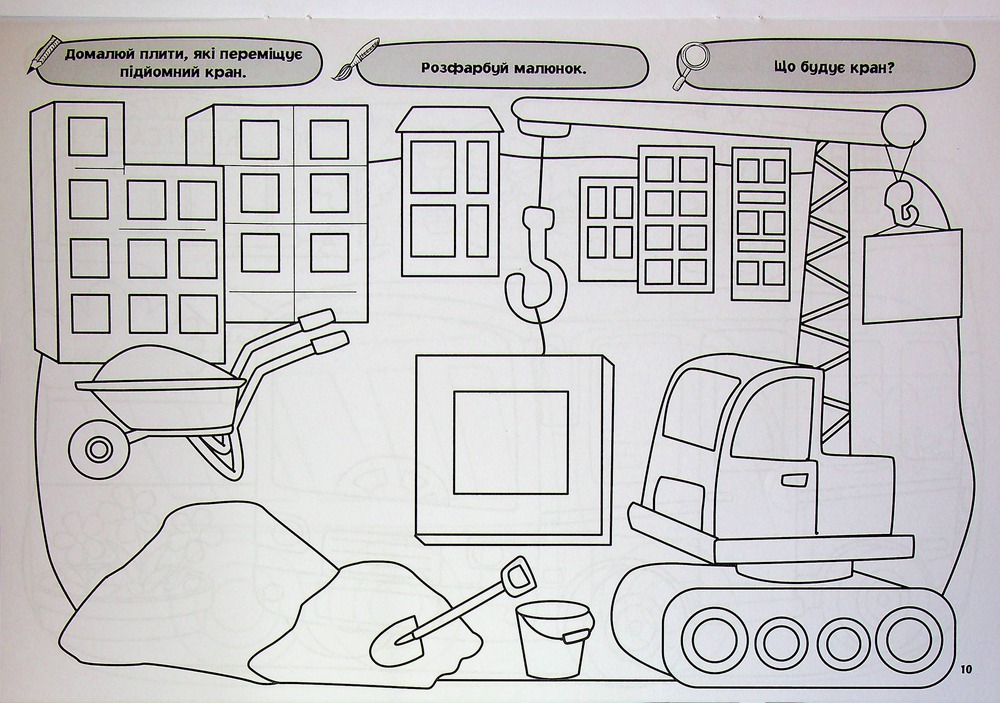 Домалюй плити, які переміщує підйомний кран.

Розфарбуй малюнок.

Що будує кран?

10